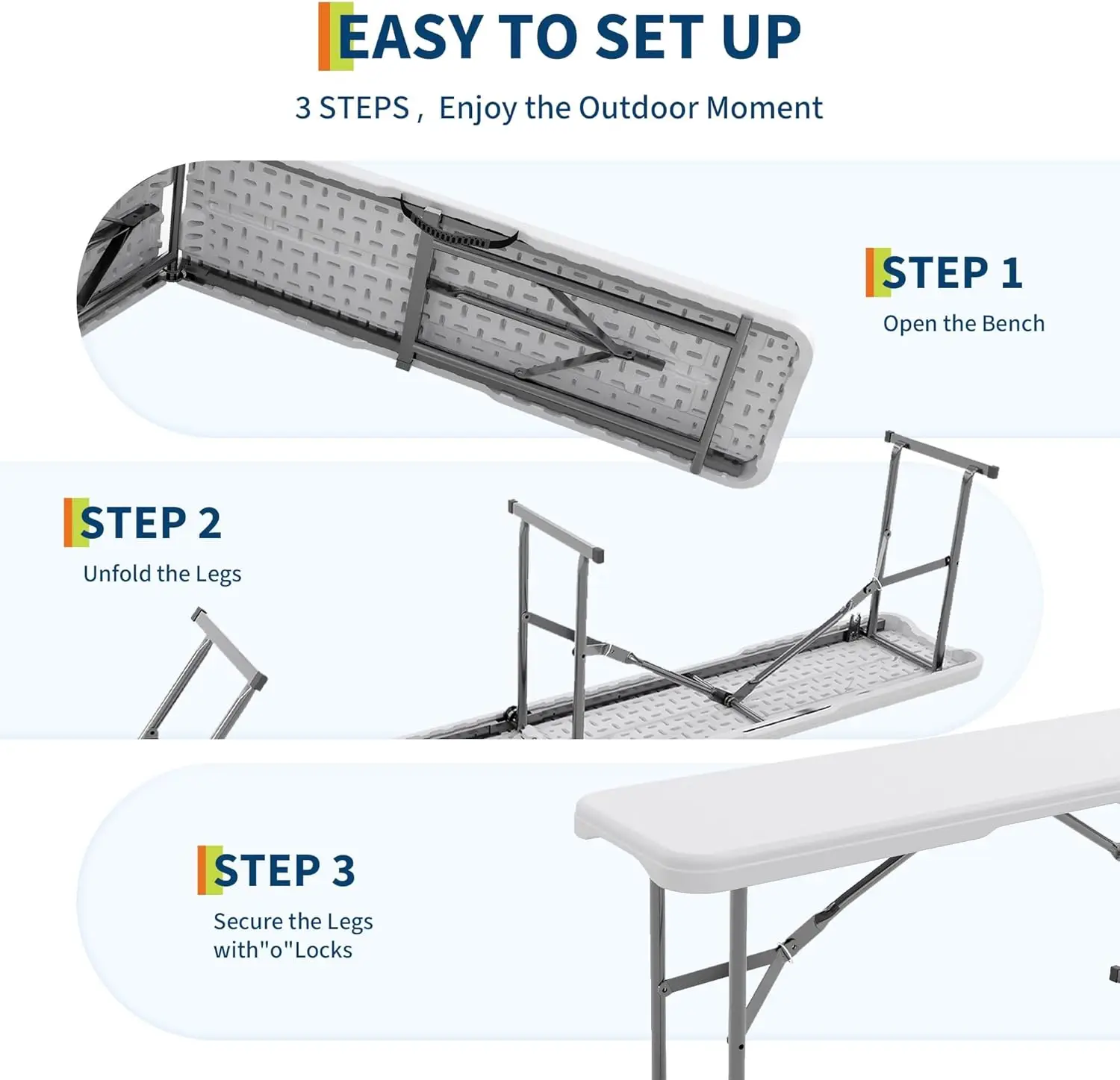 EASY TO SET UP

3 STEPS , Enjoy the Outdoor Moment

STEP 1
Open the Bench

STEP 2
Unfold the Legs

STEP 3
Secure the Legs with"o"Locks